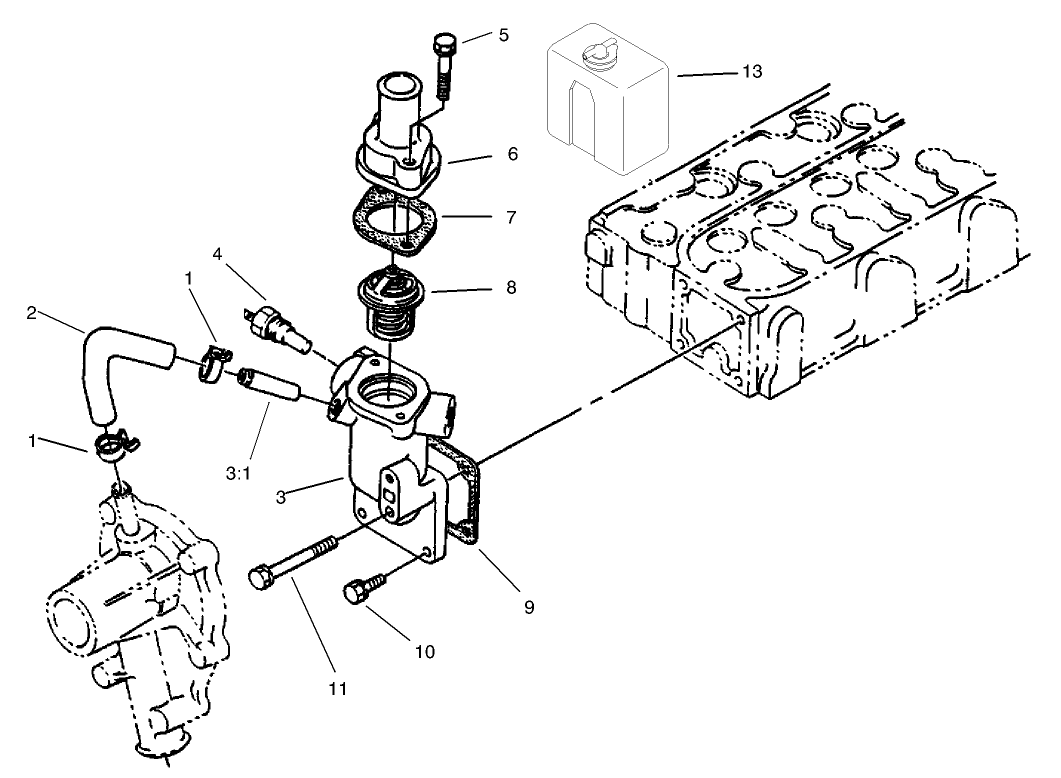 5
13
6
7
4
8
1
2
1
3:1
3
9
10
11