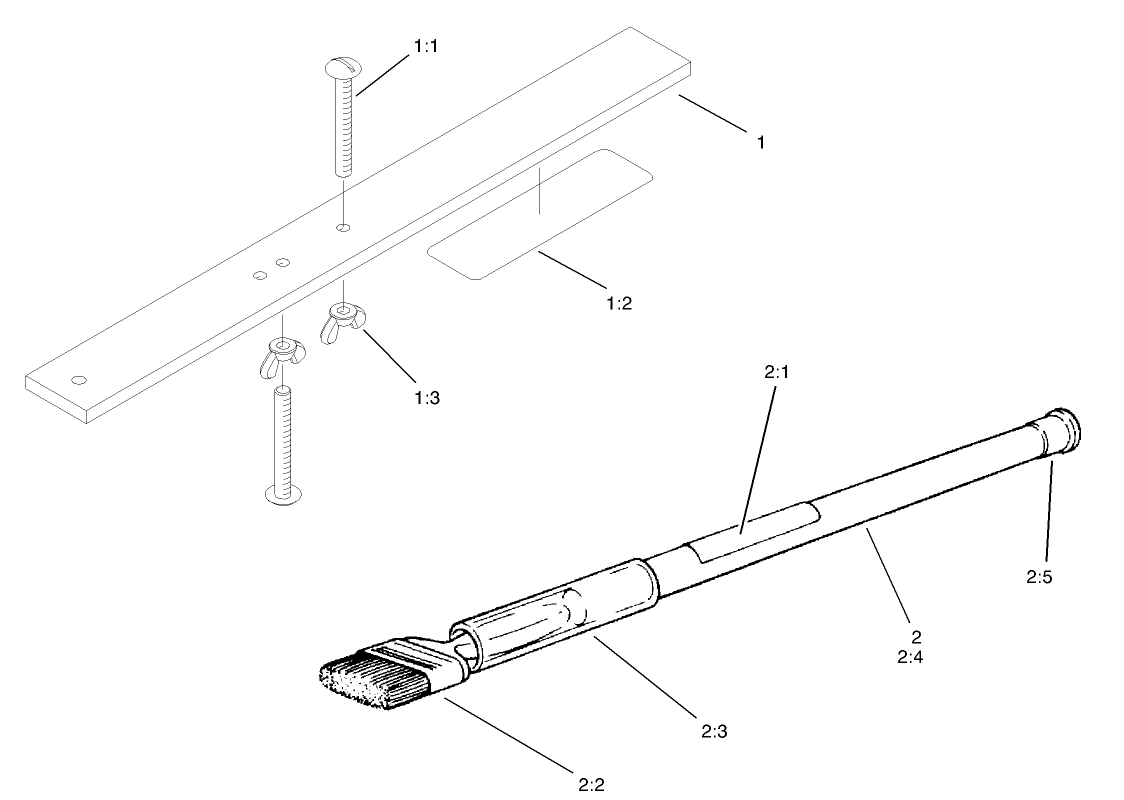 1:1

1

1:2

1:3

2:1

2:5

2
2:4

2:3

2:2