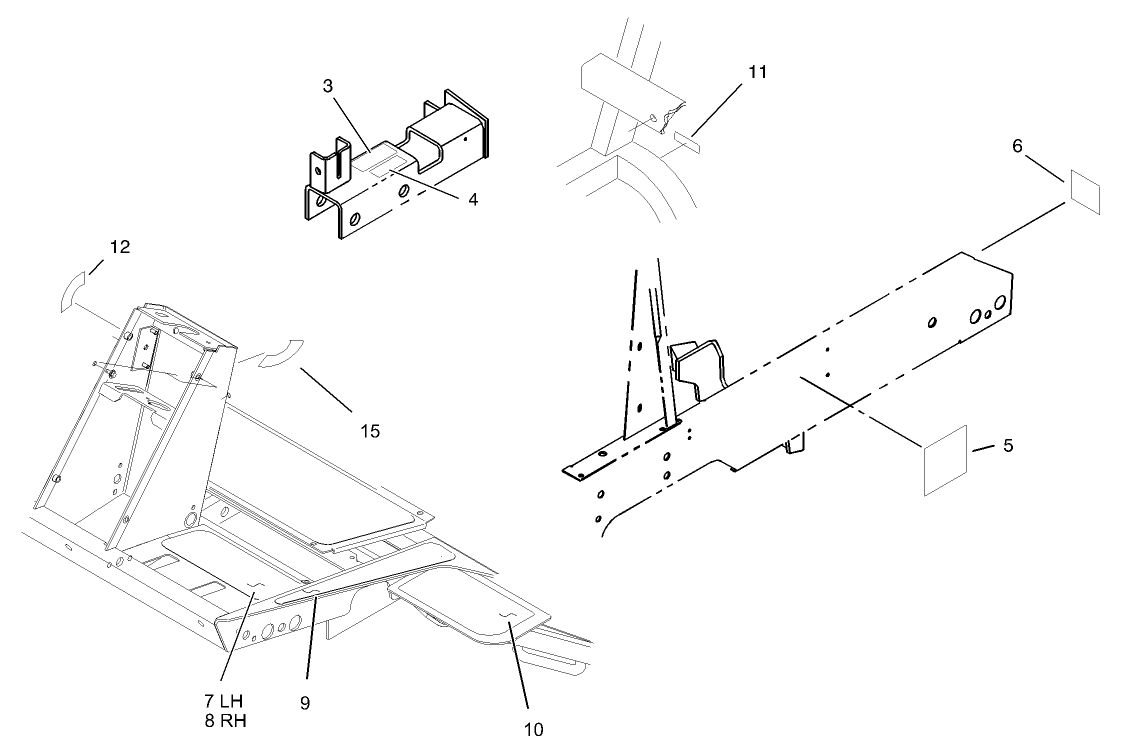 3
4
11
6
12
15
5
7 LH
8 RH
9
10