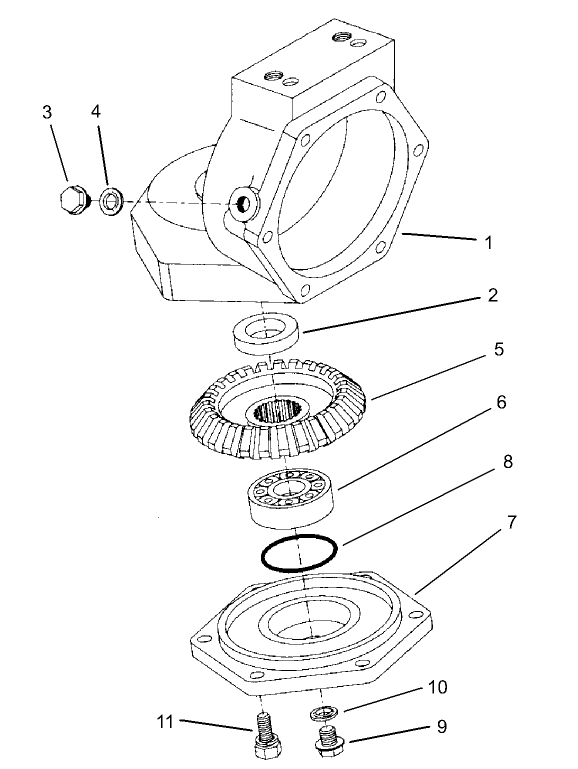 3
4
1
2
5
6
8
7
10
11
9