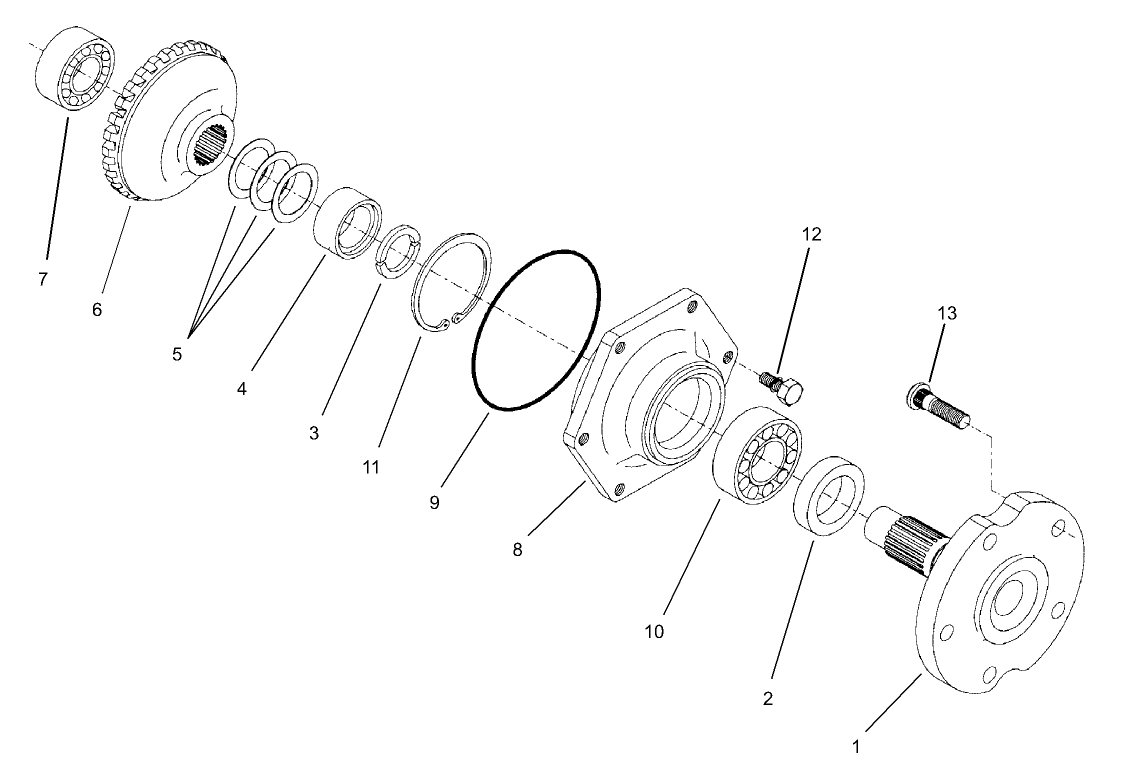 7
6
5
4
3
11
9
8
12
13
10
2
1