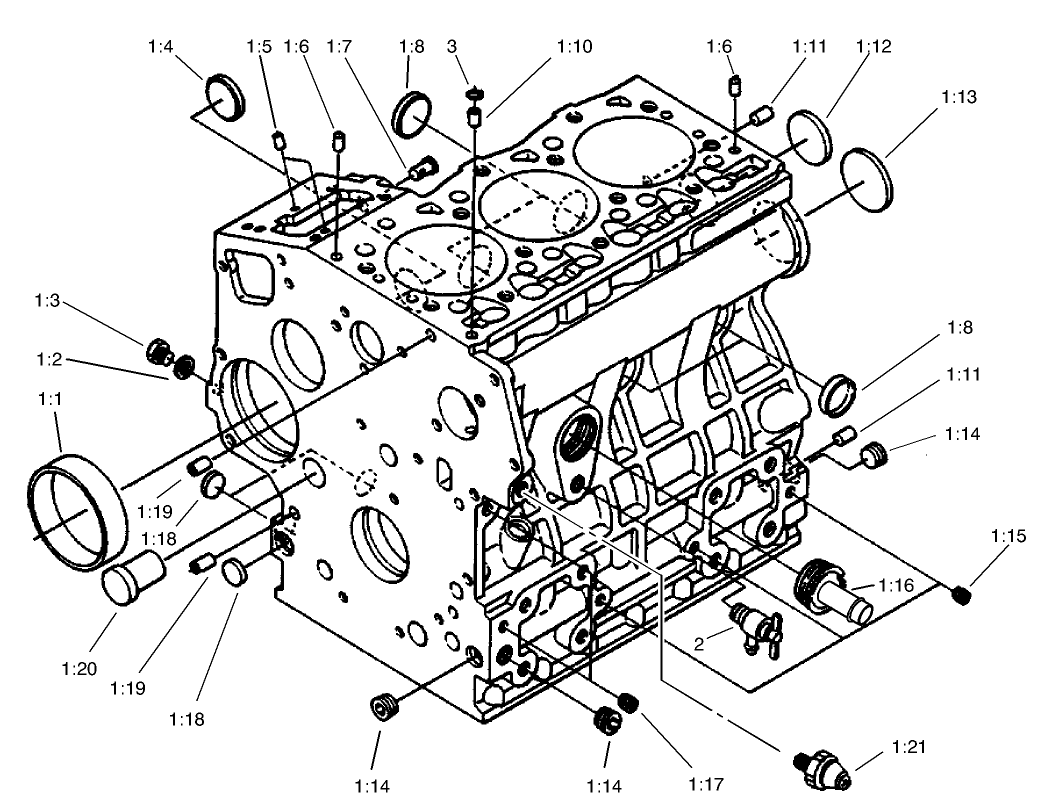 1:4
1:5
1:6
1:7
1:8
3
1:10
1:6
1:11
1:12
1:13
1:3
1:2
1:1
1:8
1:11
1:14
1:19
1:18
1:15
1:16
2
1:20
1:19
1:18
1:14
1:14
1:17
1:21