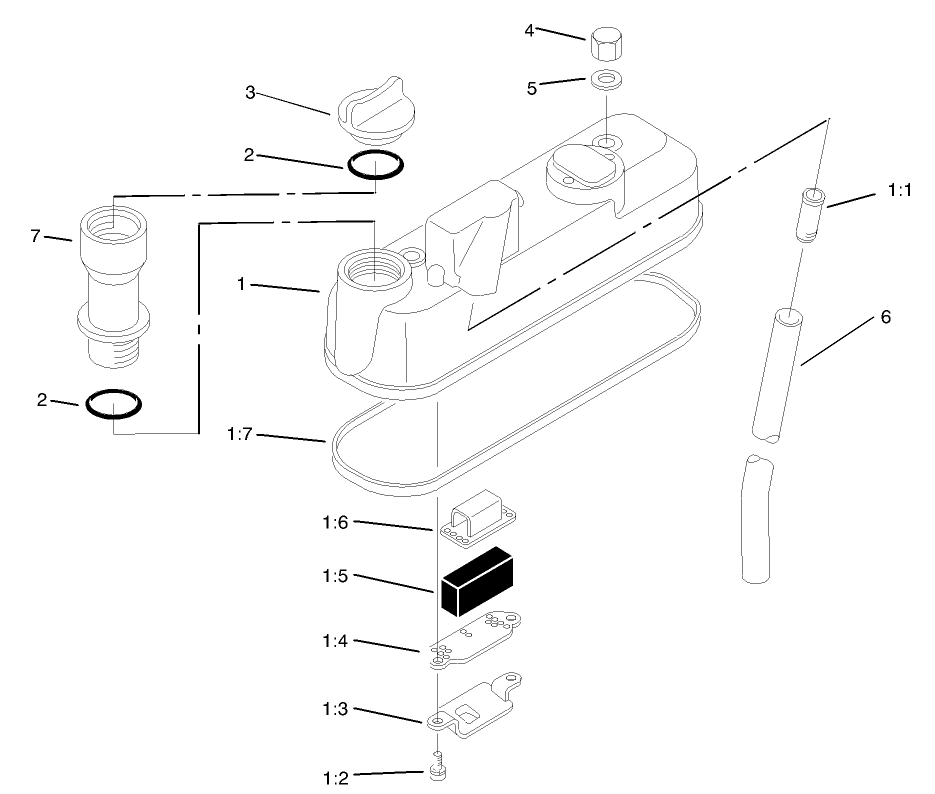 4
5
3
2
1:1
7
1
6
2
1:7
1:6
1:5
1:4
1:3
1:2