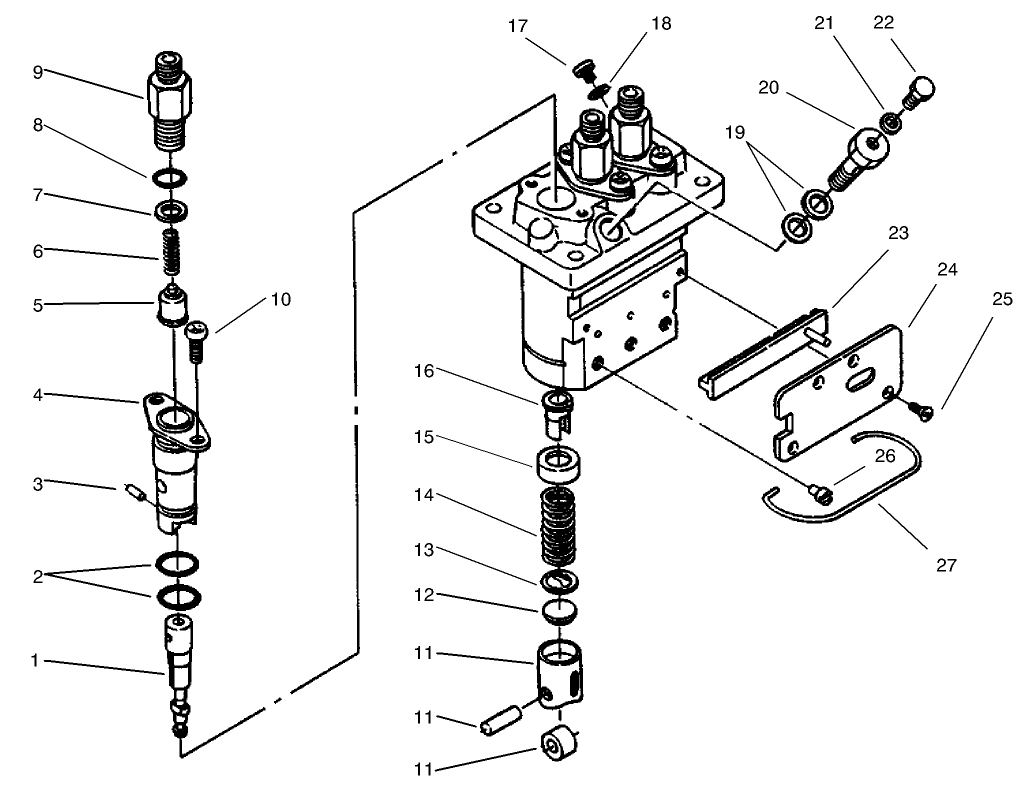 9
8
7
6
5
10
4
3
2
1
17
18
21
22
20
19
23
24
25
16
15
14
13
12
11
11
11
26
27