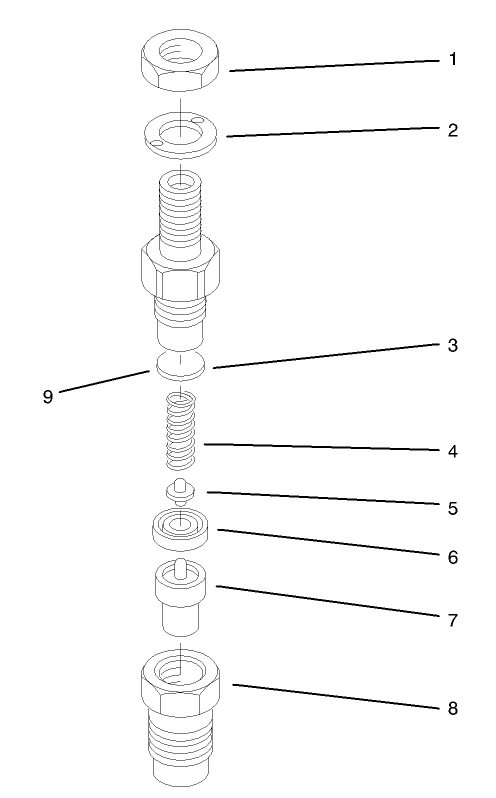 1
2
3
9
4
5
6
7
8