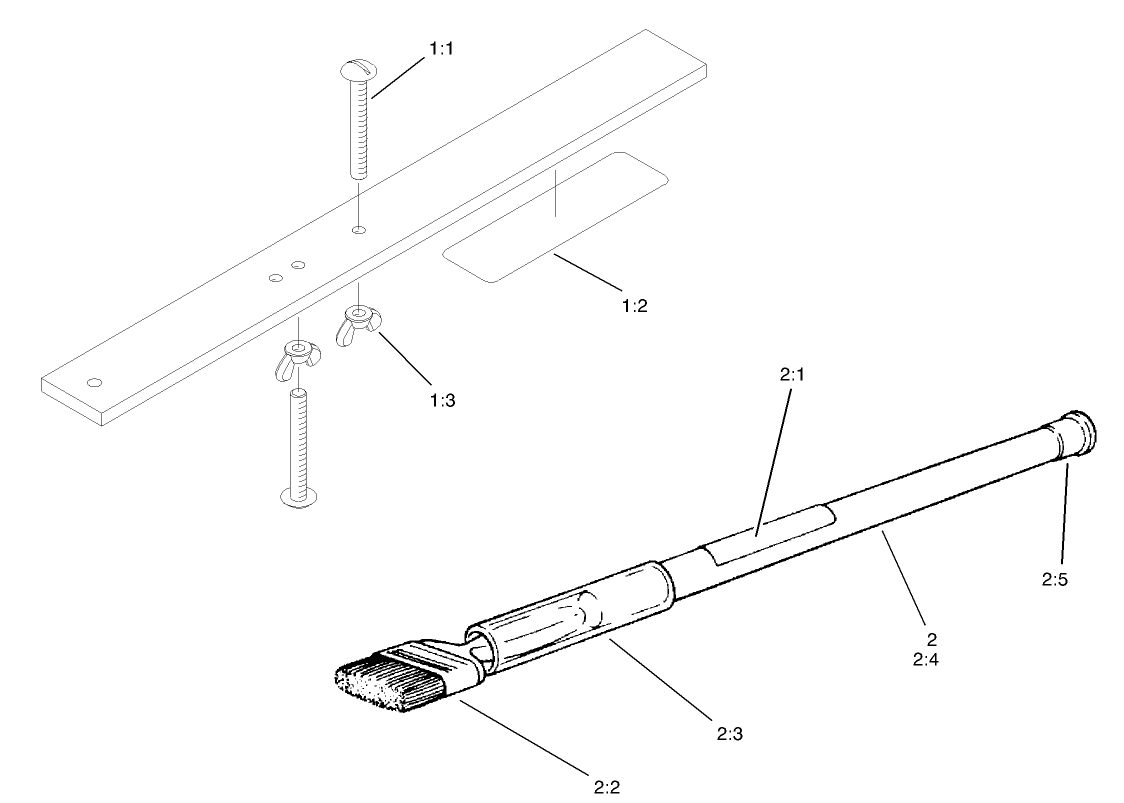 1:1

1:2

1:3

2:1

2:5

2
2:4

2:3

2:2