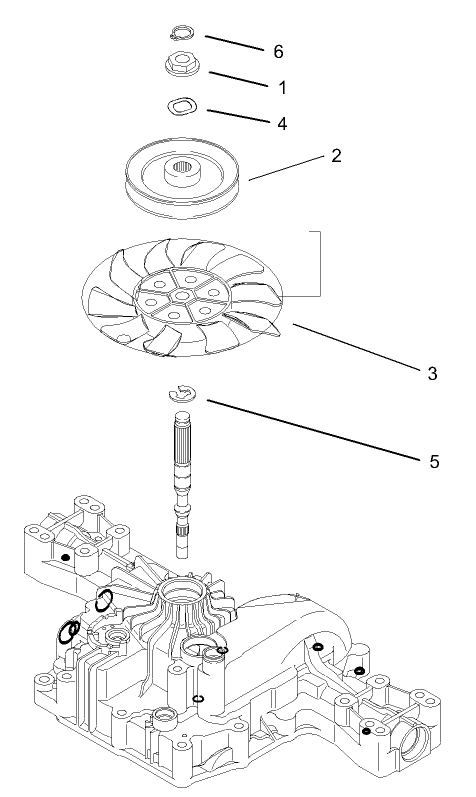 6
1
4
2
3
5