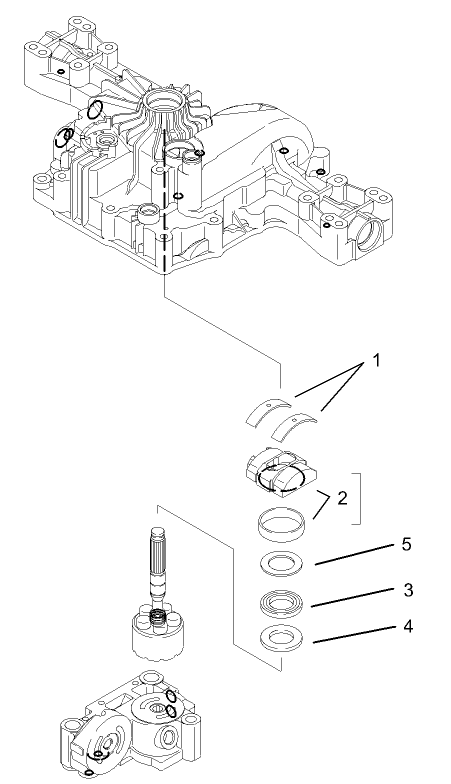 1
2
5
3
4