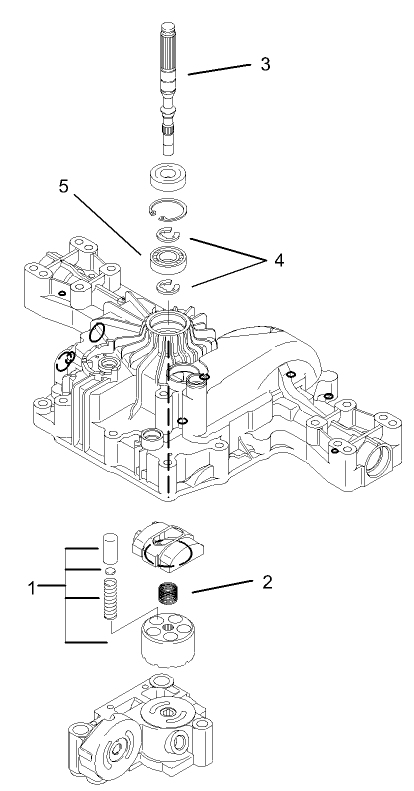 3
5
4
1
2