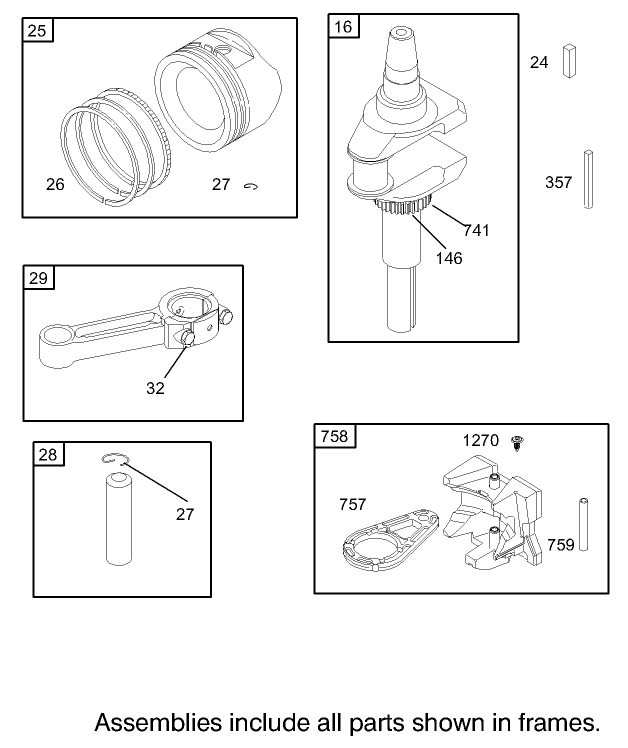 25

26

27

16

741

146

24

357

29

32

28

27

758

1270

757

759

Assemblies include all parts shown in frames.