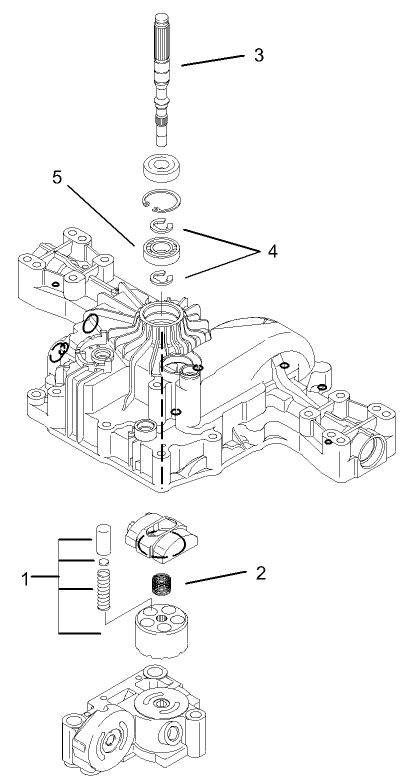 3
5
4
1
2