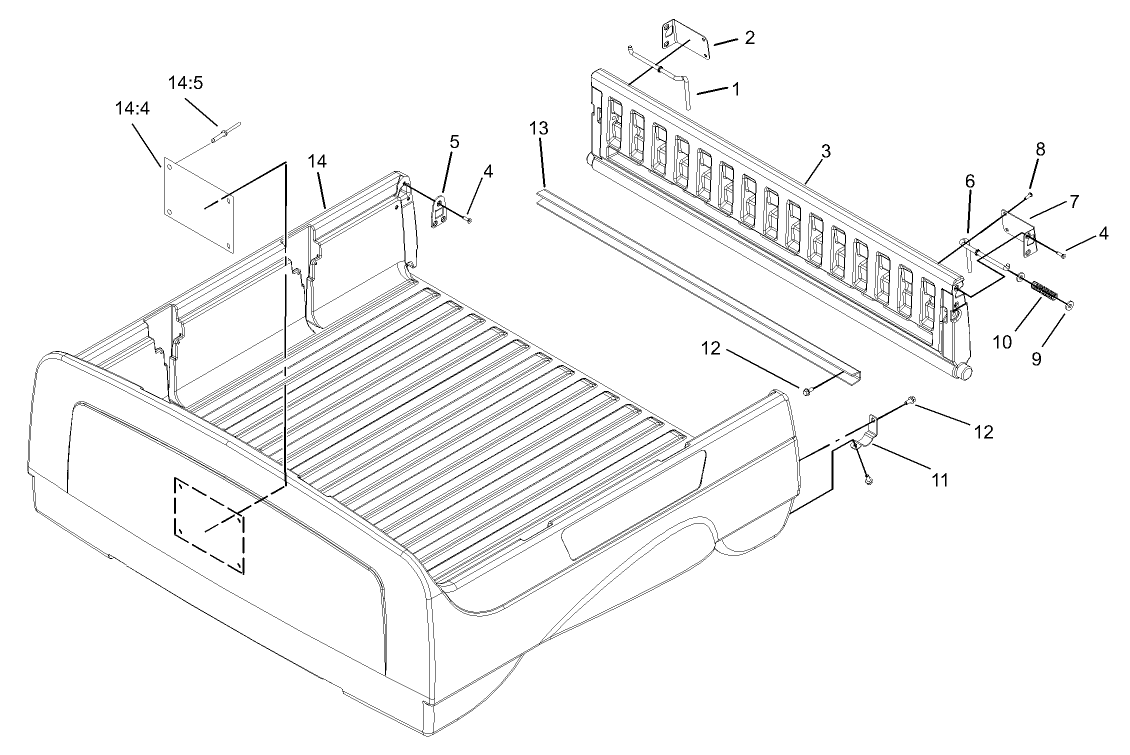 14:5
14:4
14
5
4
13
2
1
3
8
6
7
4
10
9
12
12
11