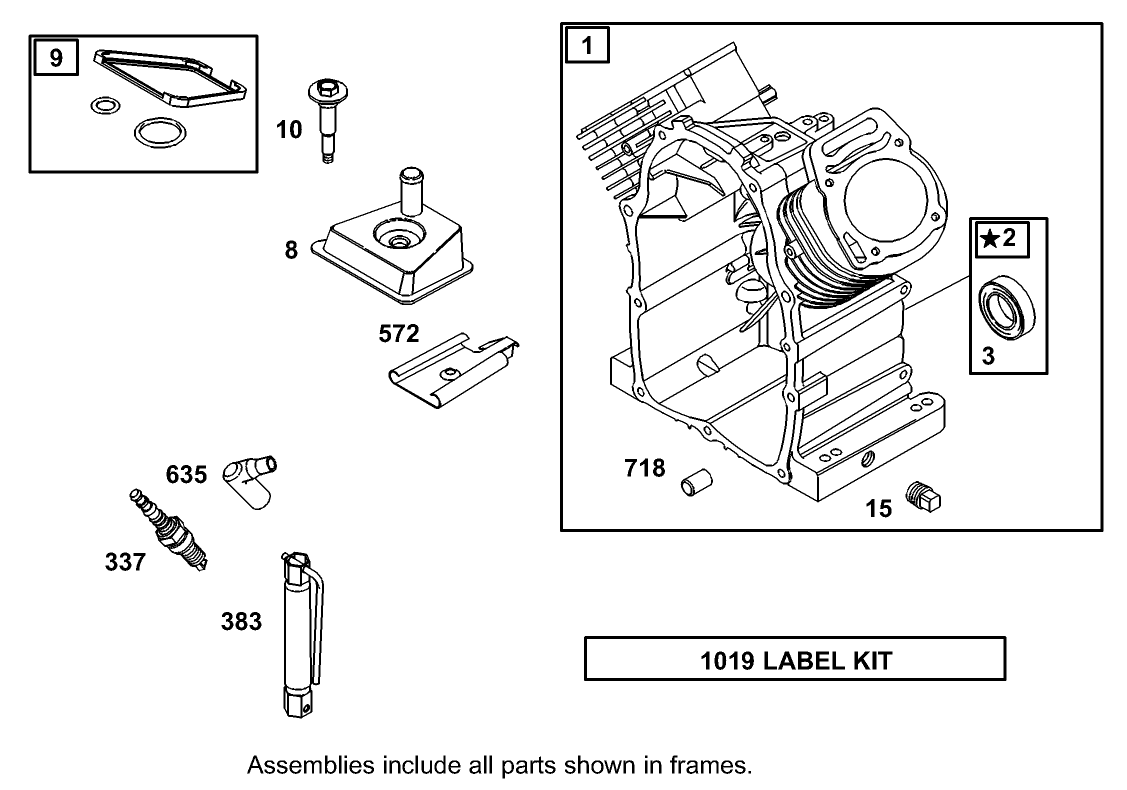 9

10

8

572

635

337

383

1

★2

3

718

15

1019 LABEL KIT

Assemblies include all parts shown in frames.