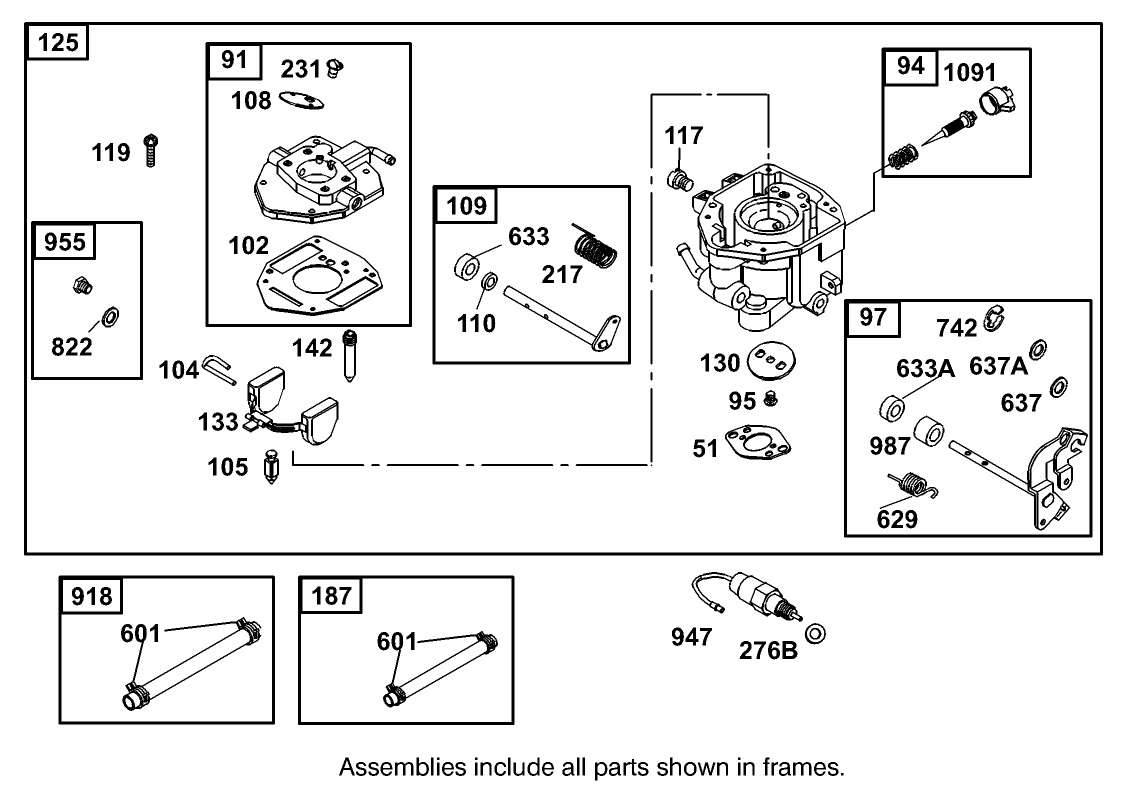 125
91
231
108
102
119
955
822
104
142
133
105
109
633
217
110
117
94
1091
130
95
51
97
742
633A
637A
637
987
629
918
601
187
601
947
276B

Assemblies include all parts shown in frames.