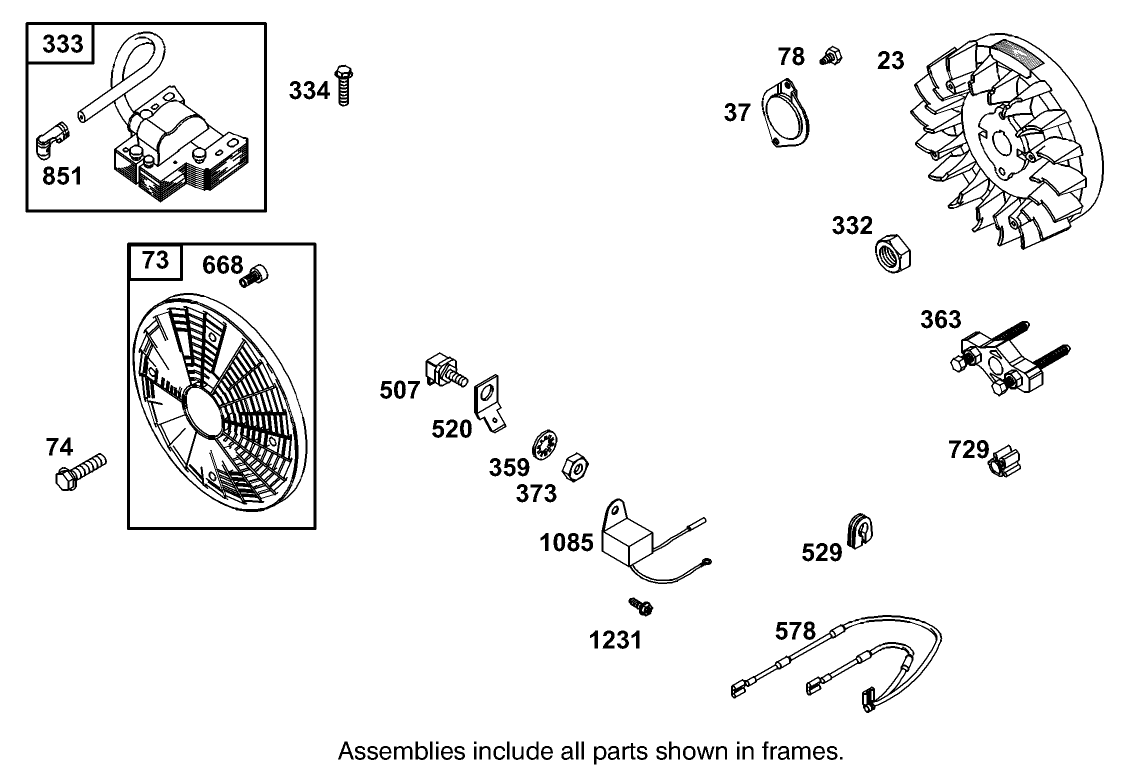 333
851
334
78
23
37
332
73
668
363
507
520
74
359
373
729
1085
529
1231
578

Assemblies include all parts shown in frames.