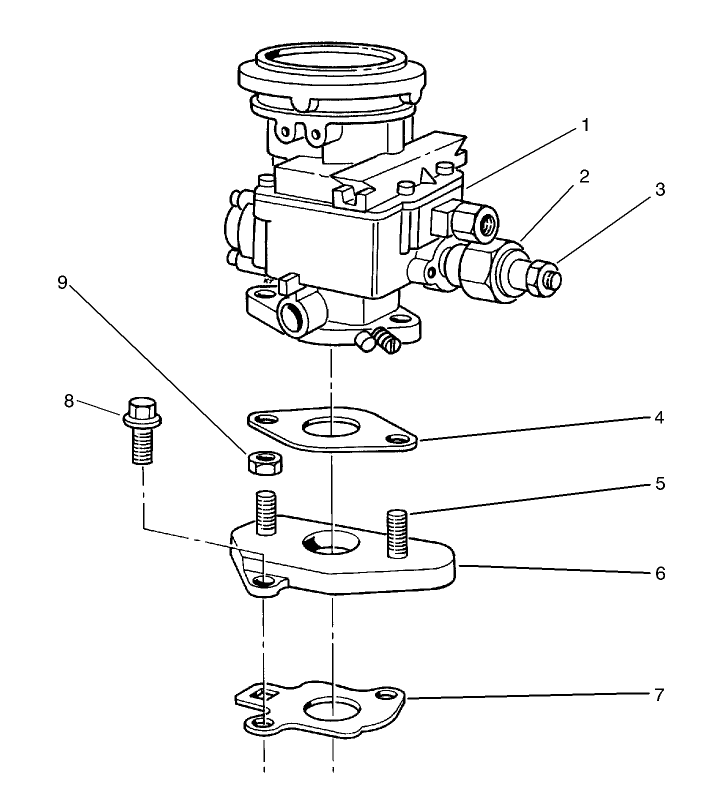 1
2
3
9
8
4
5
6
7