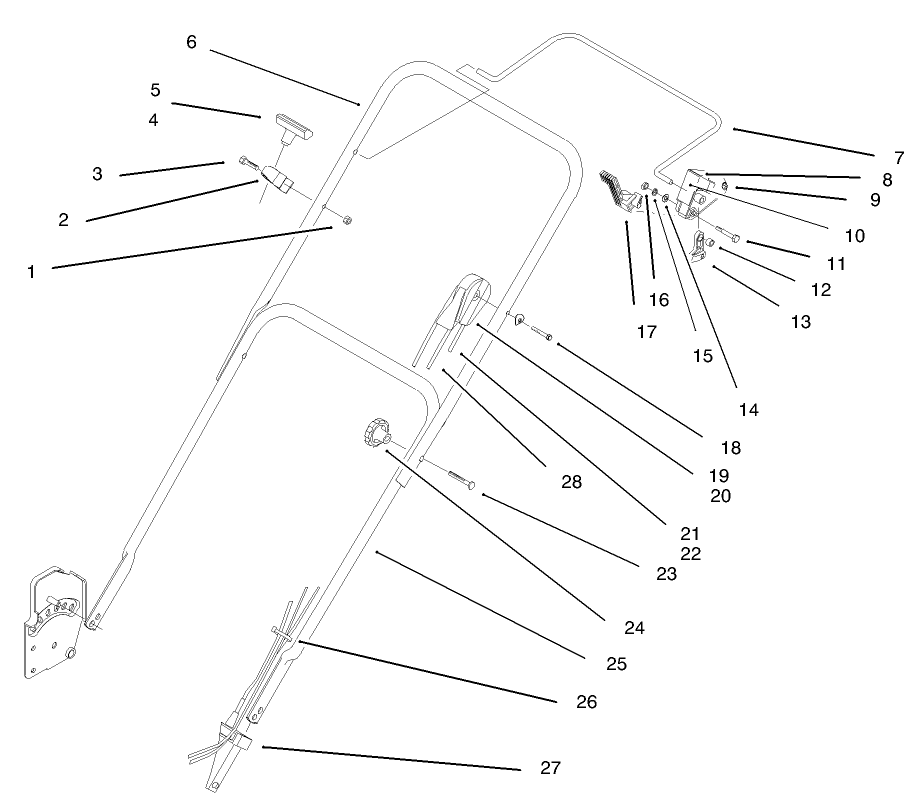 6
5
4
3
2
1
7
8
9
10
11
12
13
16
17
15
14
18
19
20
28
21
22
23
24
25
26
27