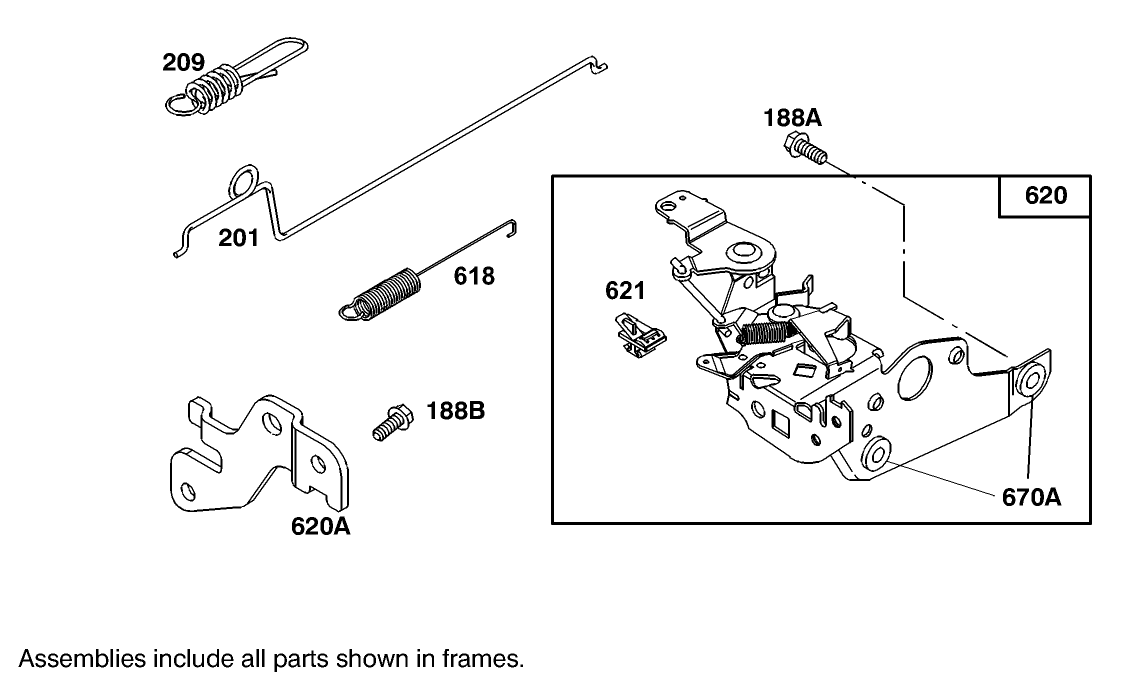 209

201

618

188A

620

621

188B

620A

670A

Assemblies include all parts shown in frames.