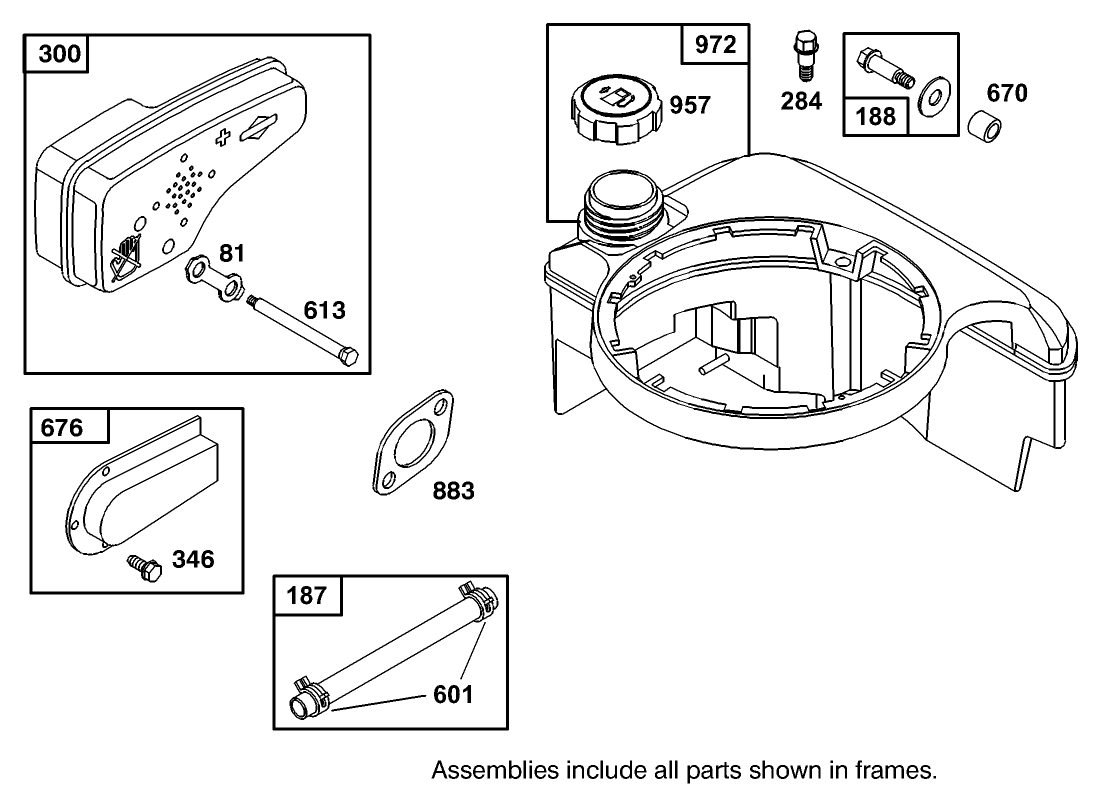 300

81

613

972

957

284

188

670

676

346

883

187

601

Assemblies include all parts shown in frames.