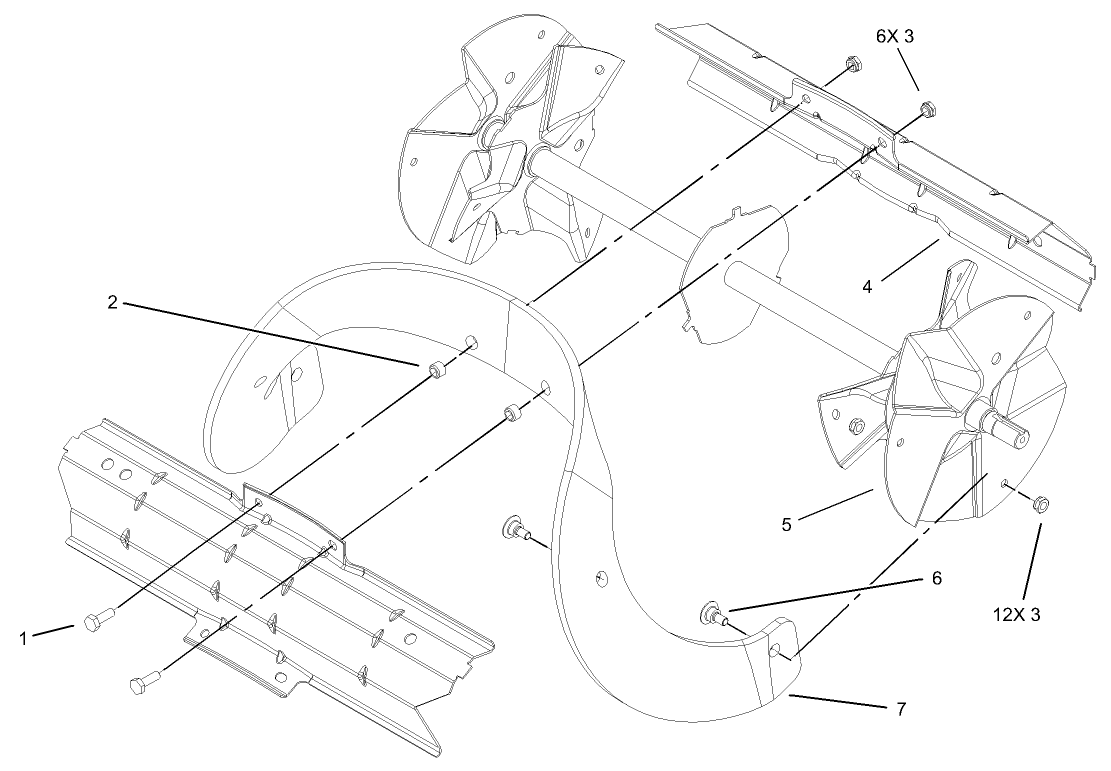 6X 3
4
2
5
6
12X 3
1
7