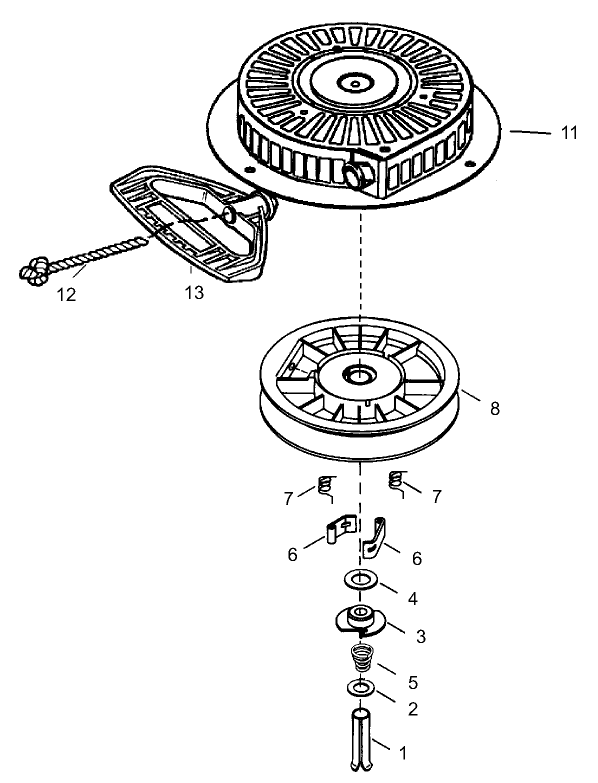 11
12
13
8
7
7
6
6
4
3
5
2
1