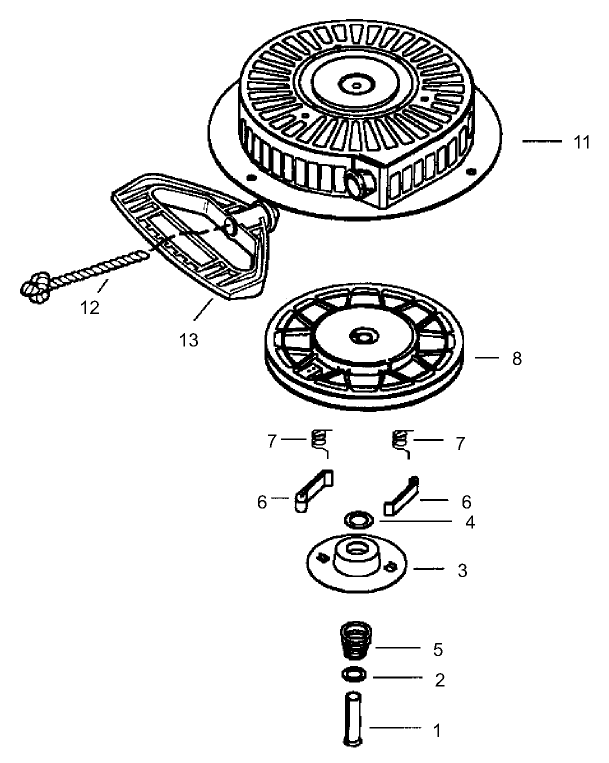 11
12
13
8
7
7
6
6
4
3
5
2
1