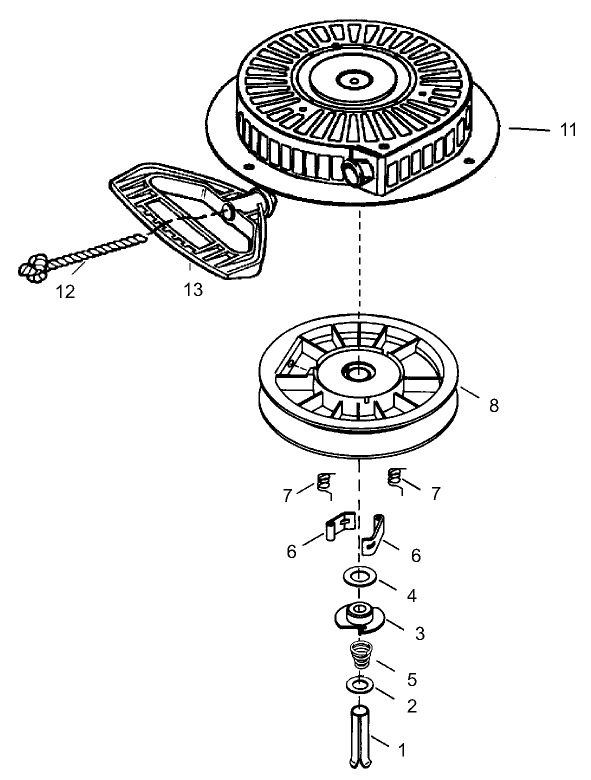 11
12
13
8
7
7
6
6
4
3
5
2
1