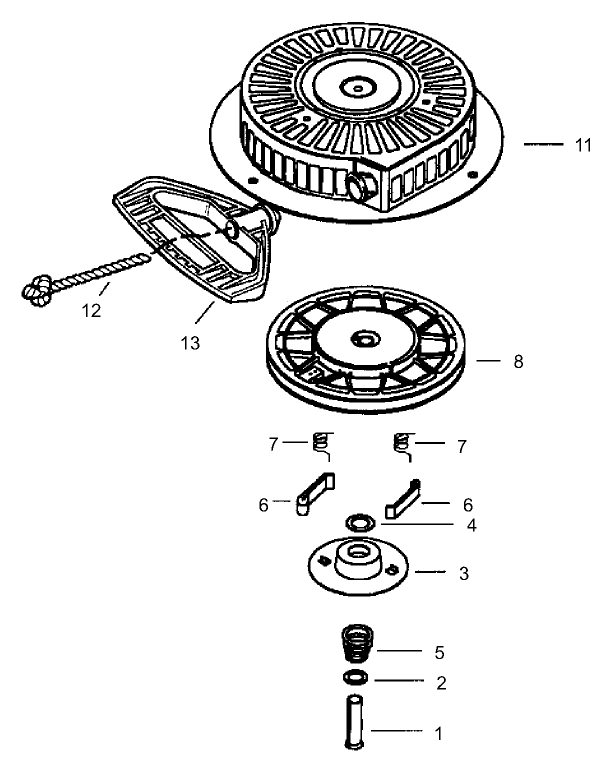 11

12

13

8

7

7

6

6

4

3

5

2

1