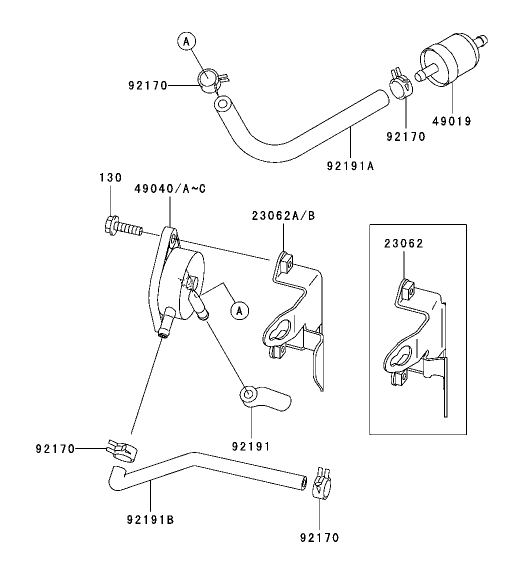 A
92170
92170
49019
92191A
130
49040/A~C
23062A/B
23062
A
92191
92170
92191B
92170