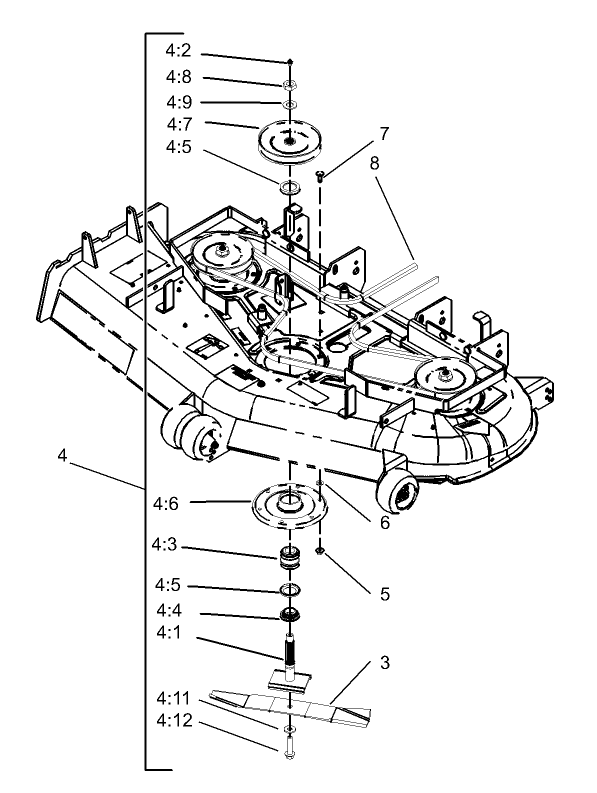 4:2
4:8
4:9
4:7
4:5
7
8
4
4:6
6
4:3
5
4:5
4:4
4:1
3
4:11
4:12