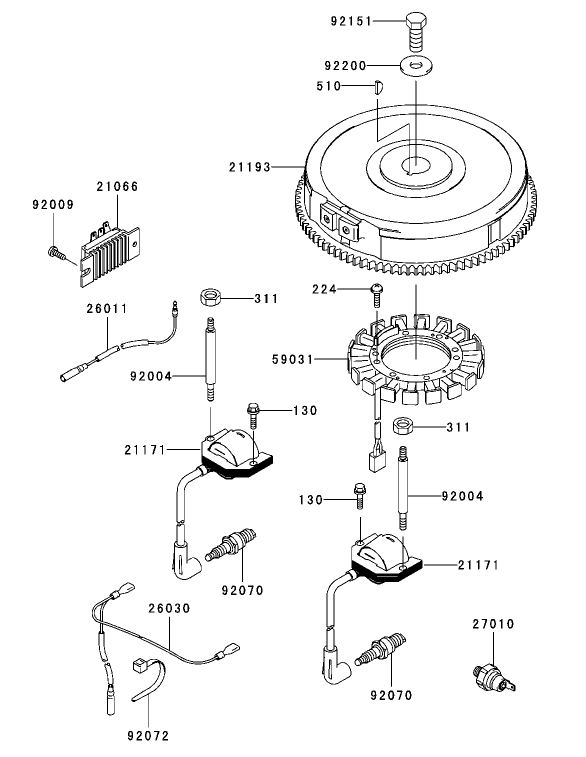 92151
92200
510
21193
21066
92009
311
224
26011
59031
92004
130
311
21171
130
92004
21171
92070
26030
27010
92070
92072