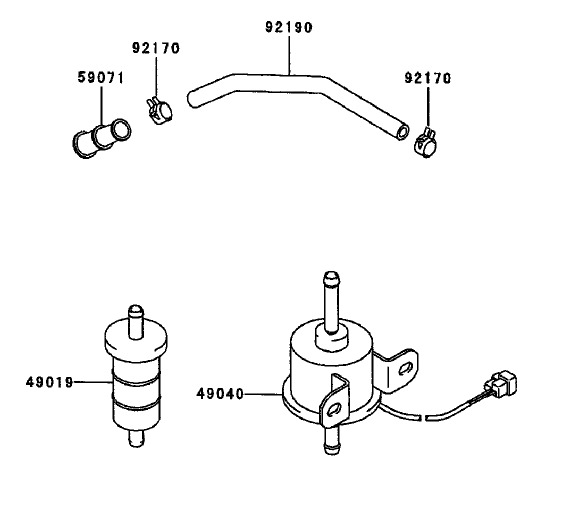 92190
92170
59071
92170
49019
49040