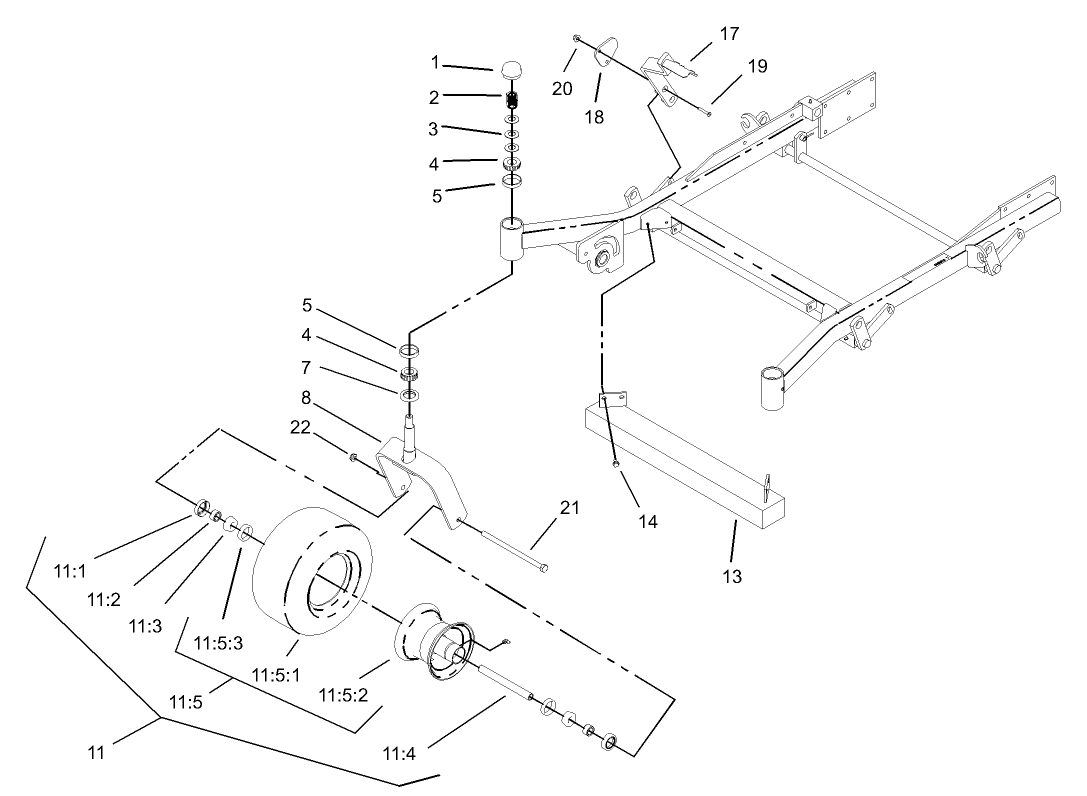 1
2
3
4
5
20
18
17
19
5
4
7
8
22
21
14
13
11:1
11:2
11:3
11:5:3
11:5:1
11:5:2
11:5
11:4
11