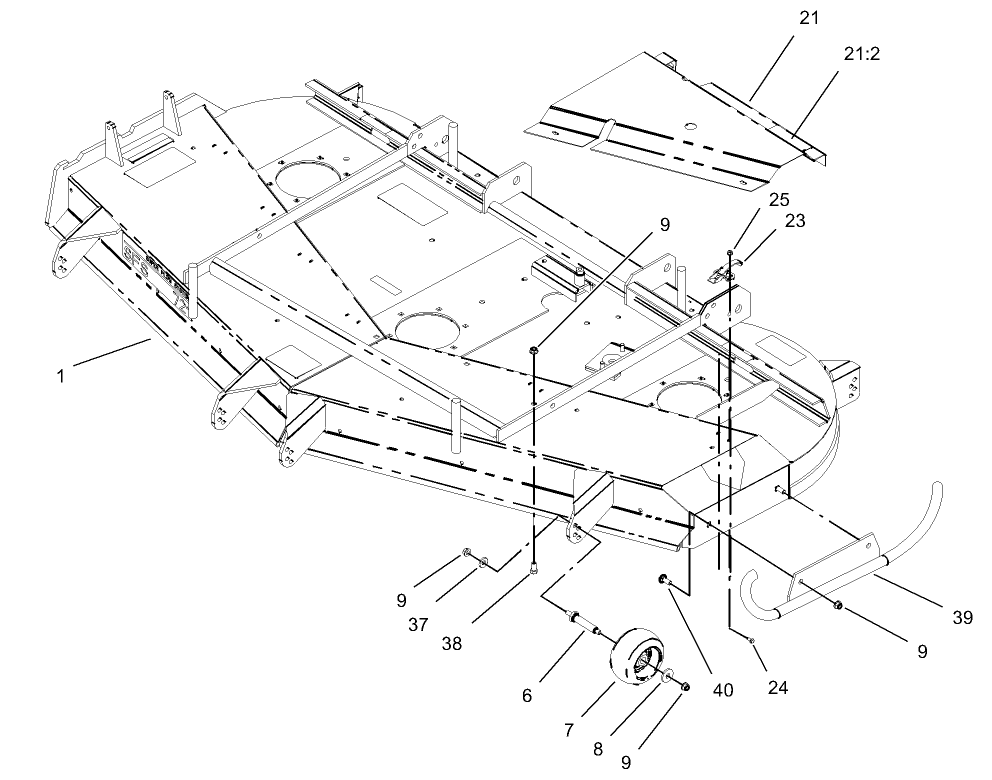 21
21:2
25
23
9
1
9
37
38
6
7
8
9
40
24
9
39