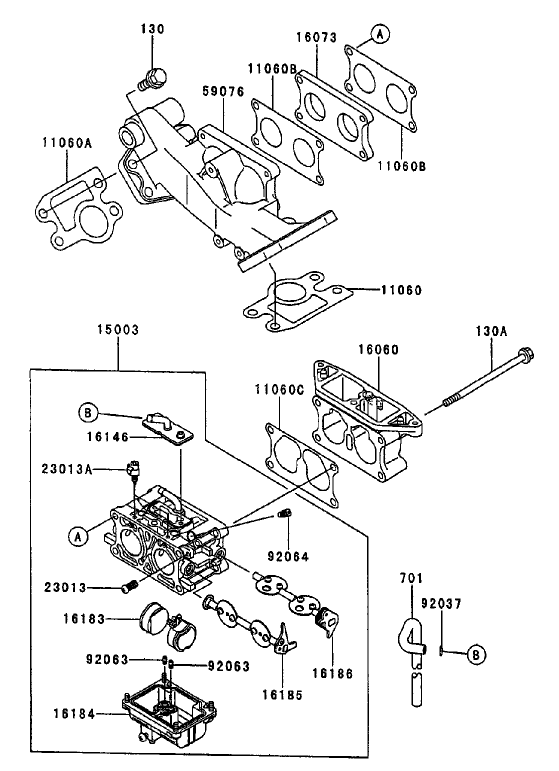 130
16073
A
11060B
59076
11060A
11060B
11060
15003
130A
16060
11060C
B
16146
23013A
A
92064
23013
701
92037
16183
B
92063
92063
16186
16185
16184