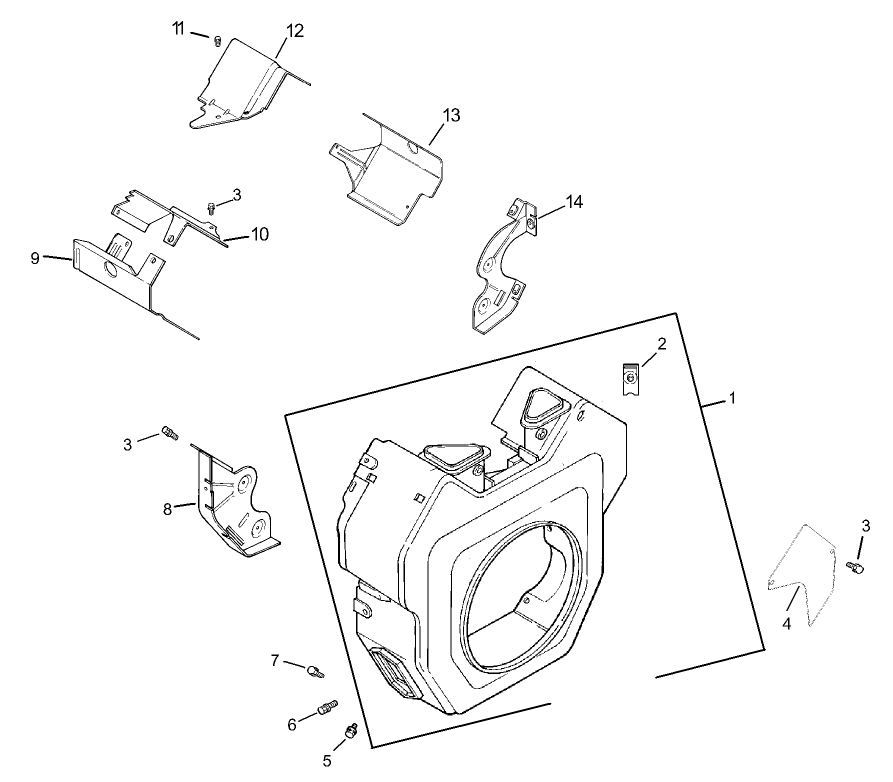 11
12
13
3
10
9
14
2
1
3
8
3
4
7
6
5