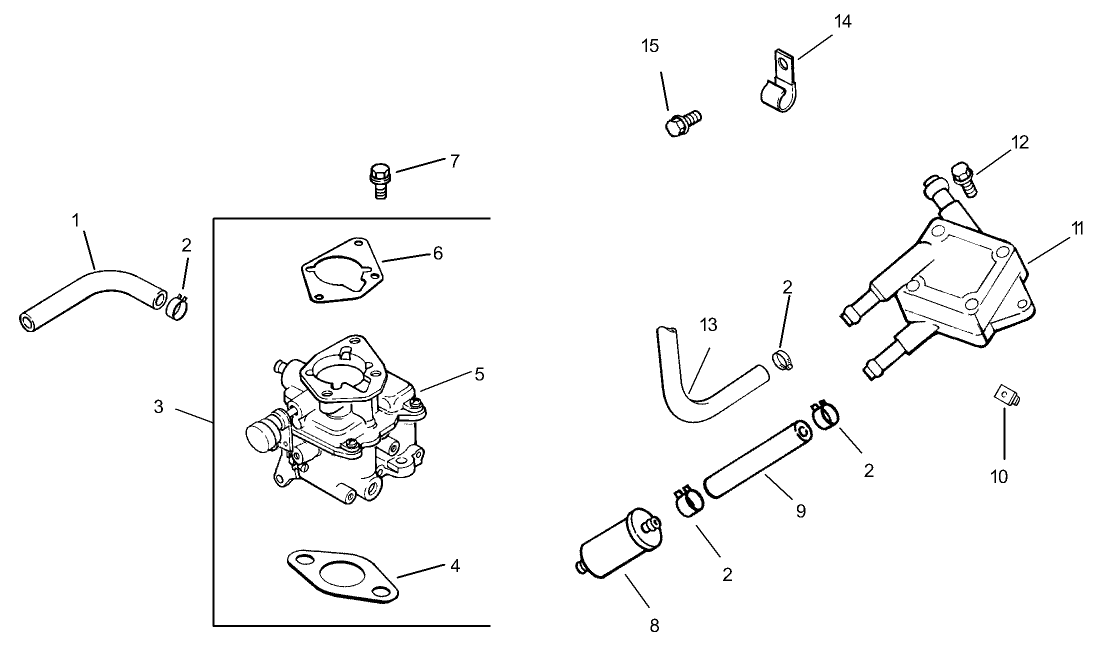 15
14
7
12
1
2
6
11
2
13
5
3
2
10
9
2
4
8