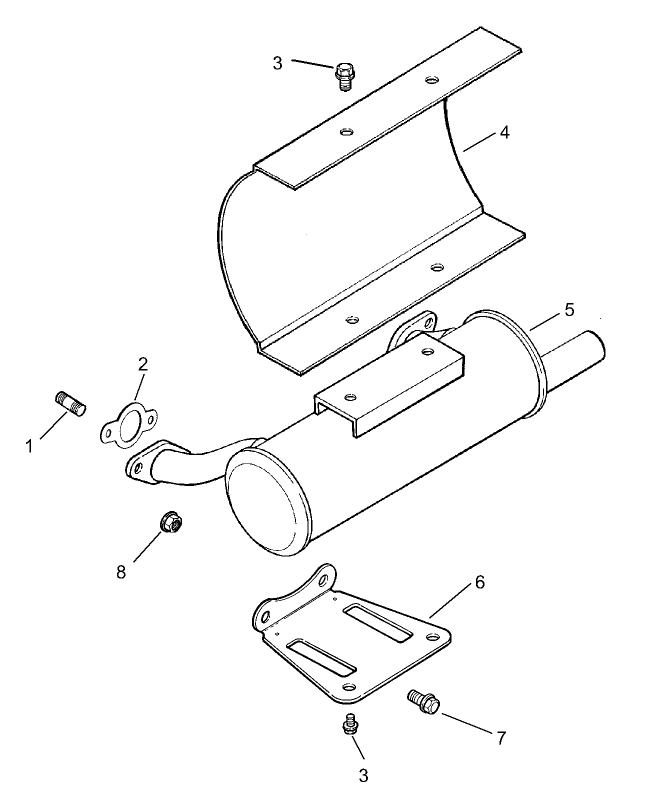 3
4
5
2
1
8
6
7
3