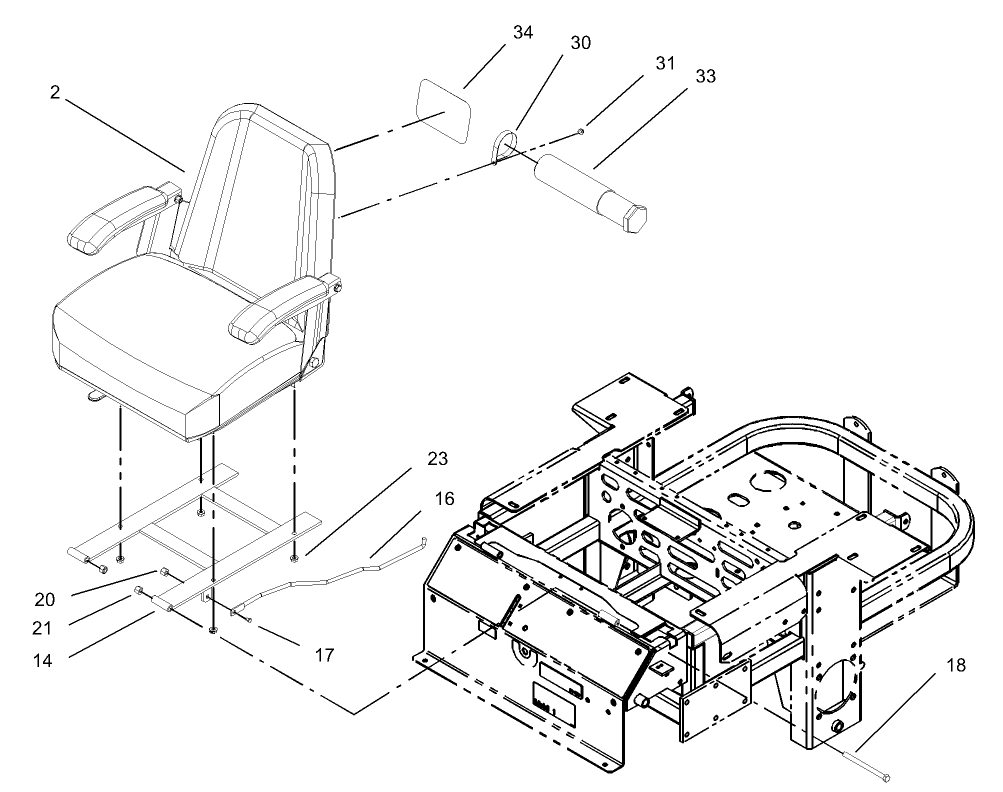 34
30
31
33
2
23
16
20
21
14
17
18