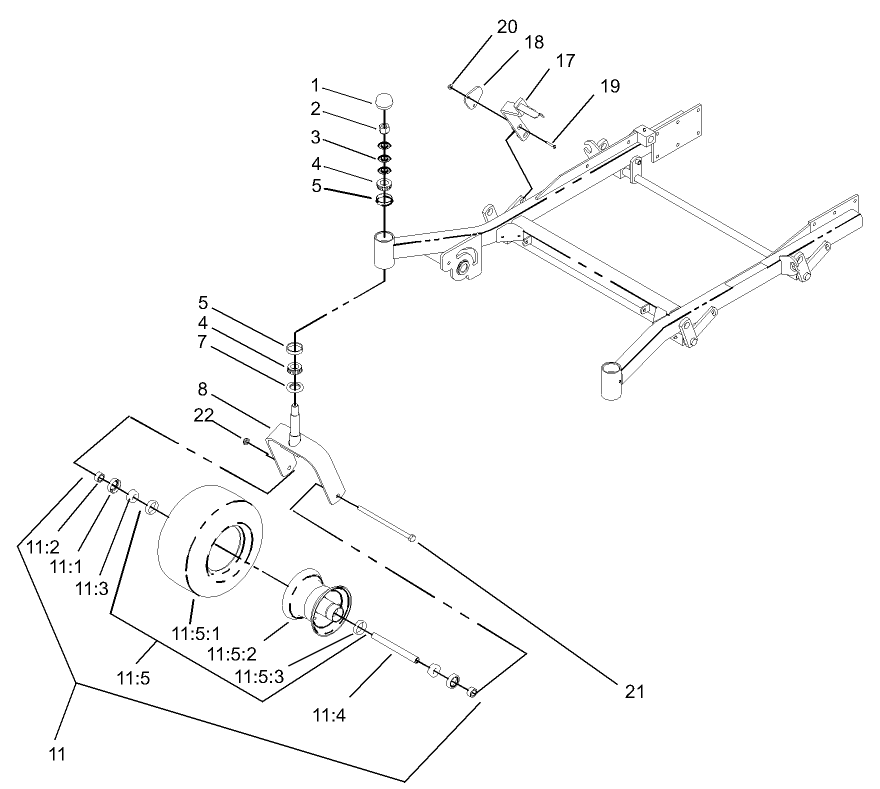 20
18
17
19
1
2
3
4
5
5
4
7
8
22
11:2
11:1
11:3
11:5:1
11:5:2
11:5:3
11:5
11:4
21
11