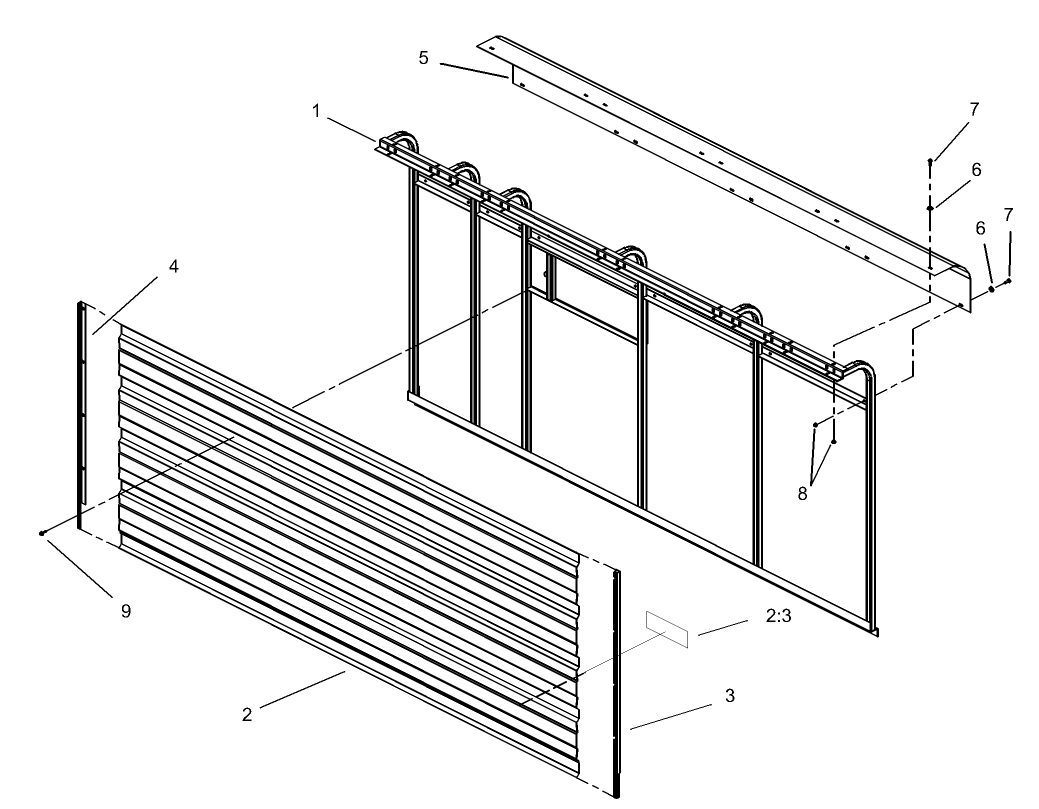 5
1
7
6
6
7
4
8
9
2:3
2
3