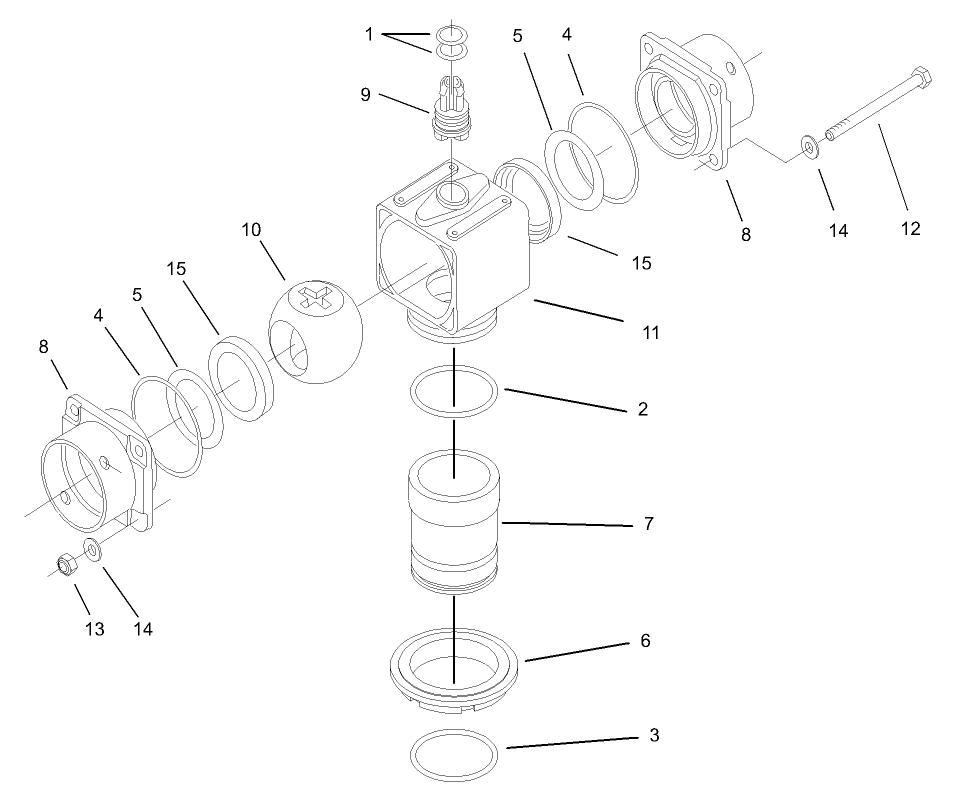 1
5
4
9
8
14
12
10
15
15
11
4
5
8
2
7
13
14
6
3