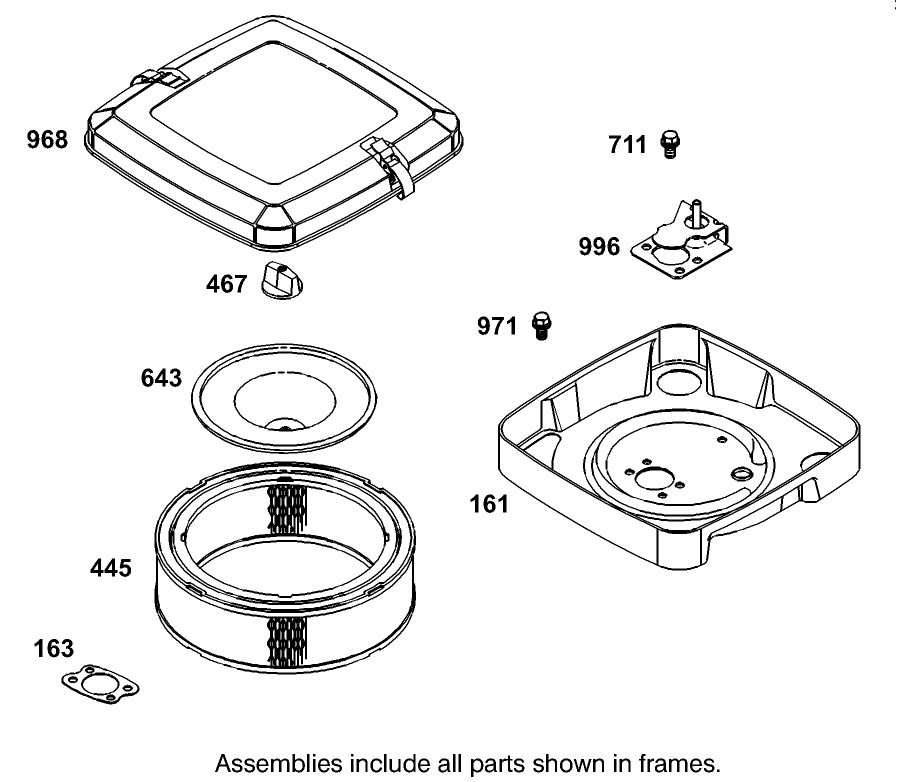 968

711

996

467

971

643

161

445

163

Assemblies include all parts shown in frames.