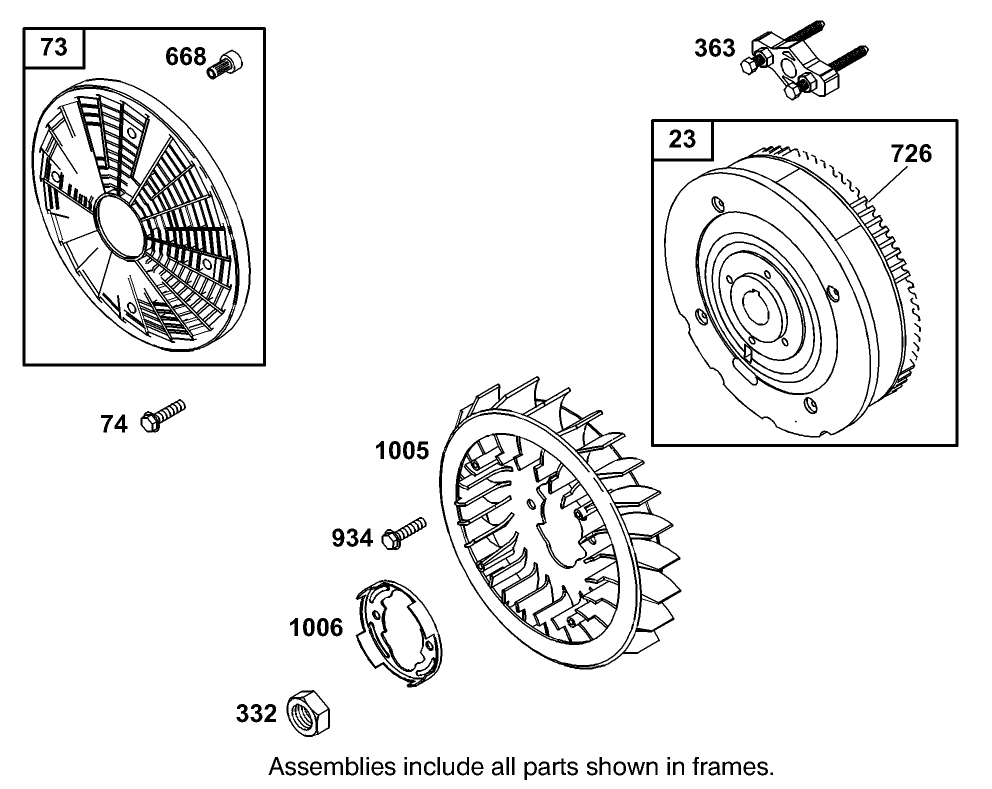 73
668
363
23
726
74
1005
934
1006
332
Assemblies include all parts shown in frames.