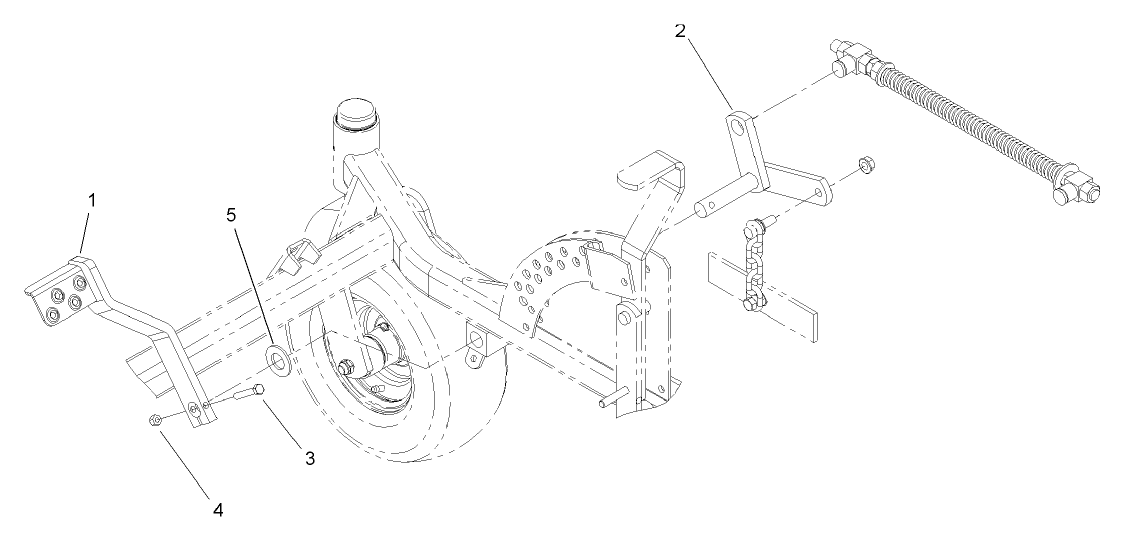 2
1
5
3
4