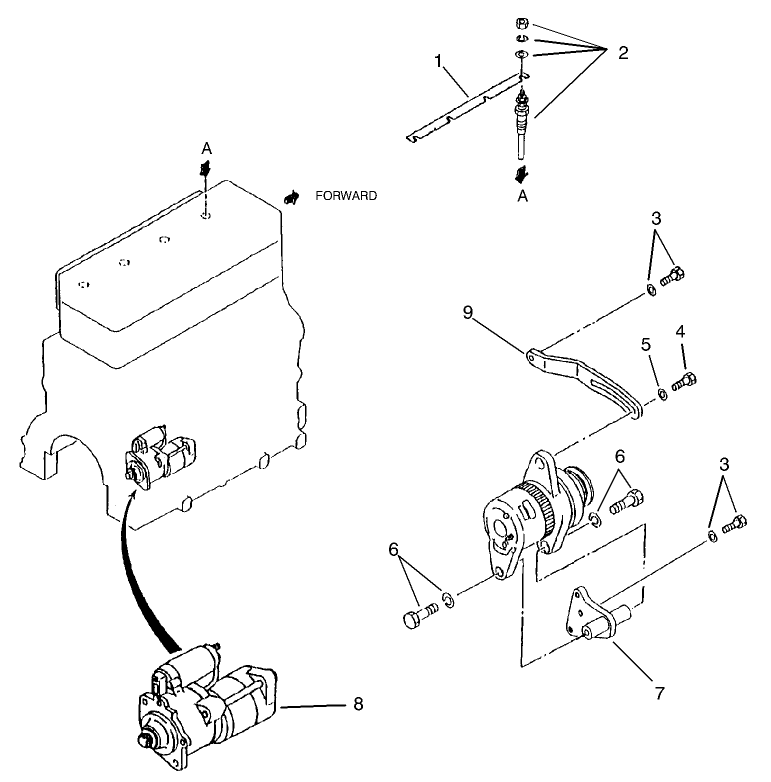 1
2
A
A
FORWARD
3
9
5
4
6
3
6
7
8