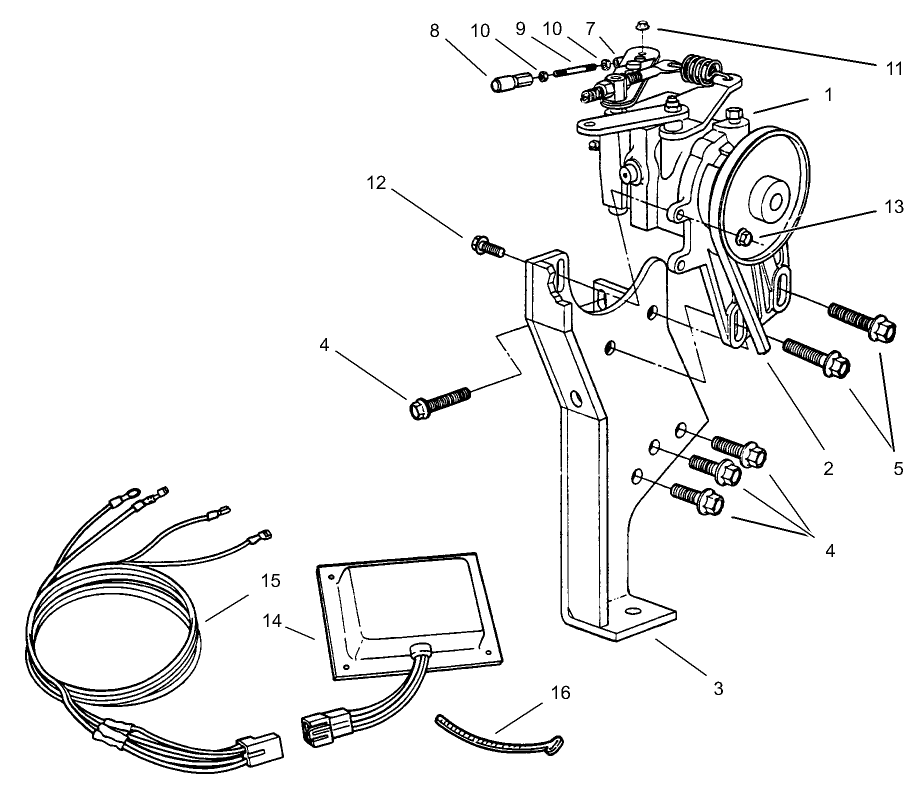 8
10
9
10
7
11
1
12
13
4
2
5
4
15
14
3
16