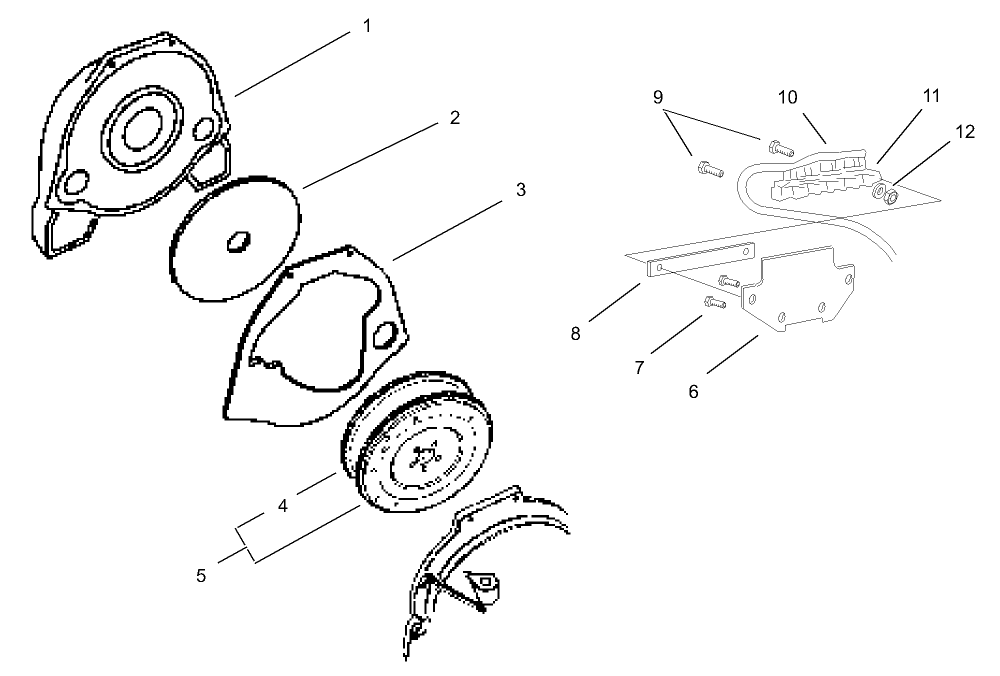 1
2
3
4
5
9
10
11
12
8
7
6