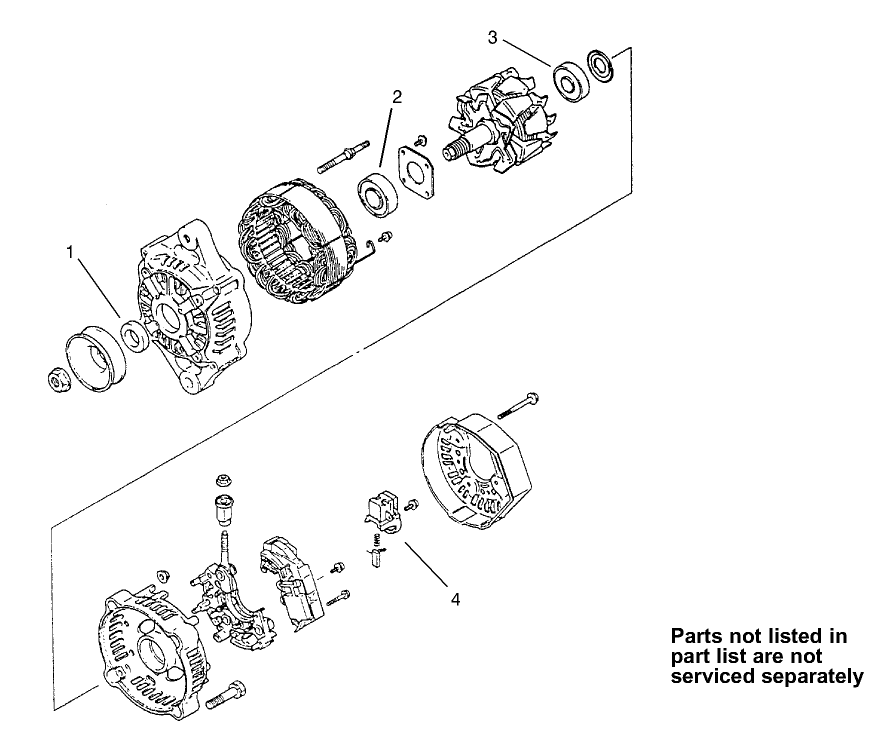 3
2
1
4
Parts not listed in part list are not serviced separately