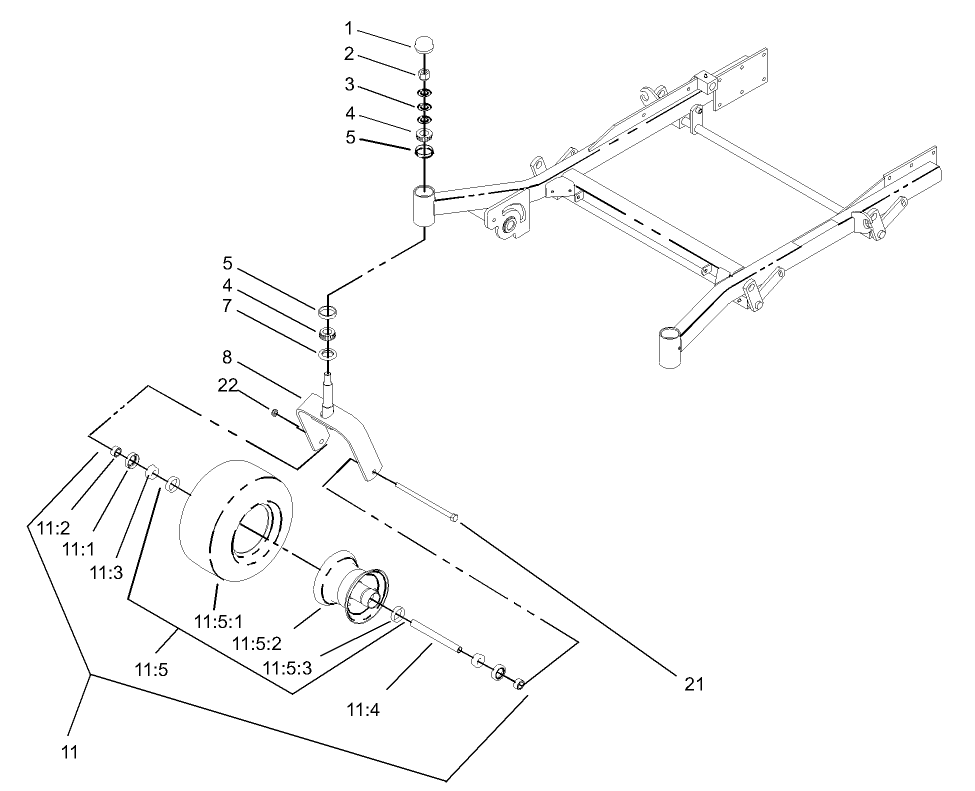 1
2
3
4
5
5
4
7
8
22
11:2
11:1
11:3
11:5:1
11:5:2
11:5:3
11:5
11:4
21
11